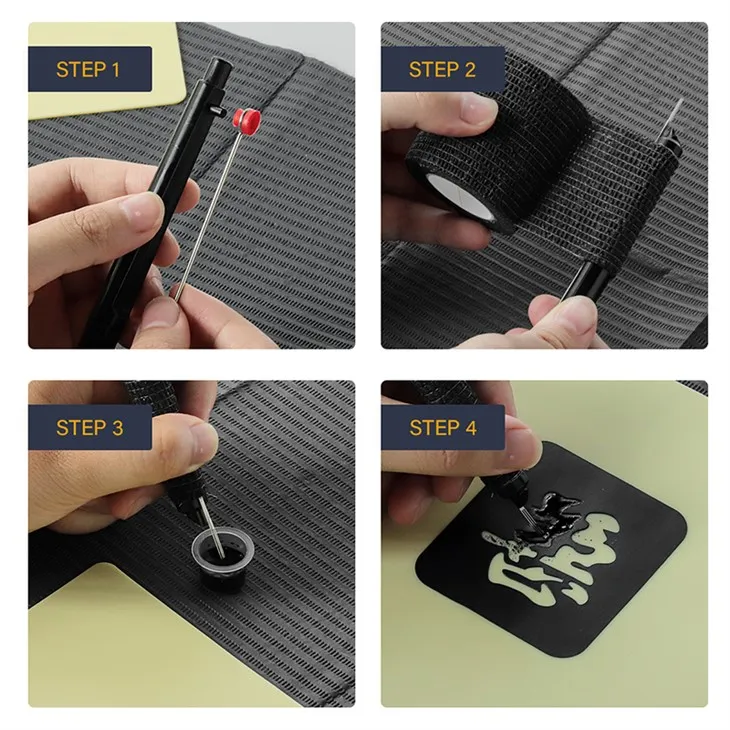 STEP 1

STEP 2

STEP 3

STEP 4